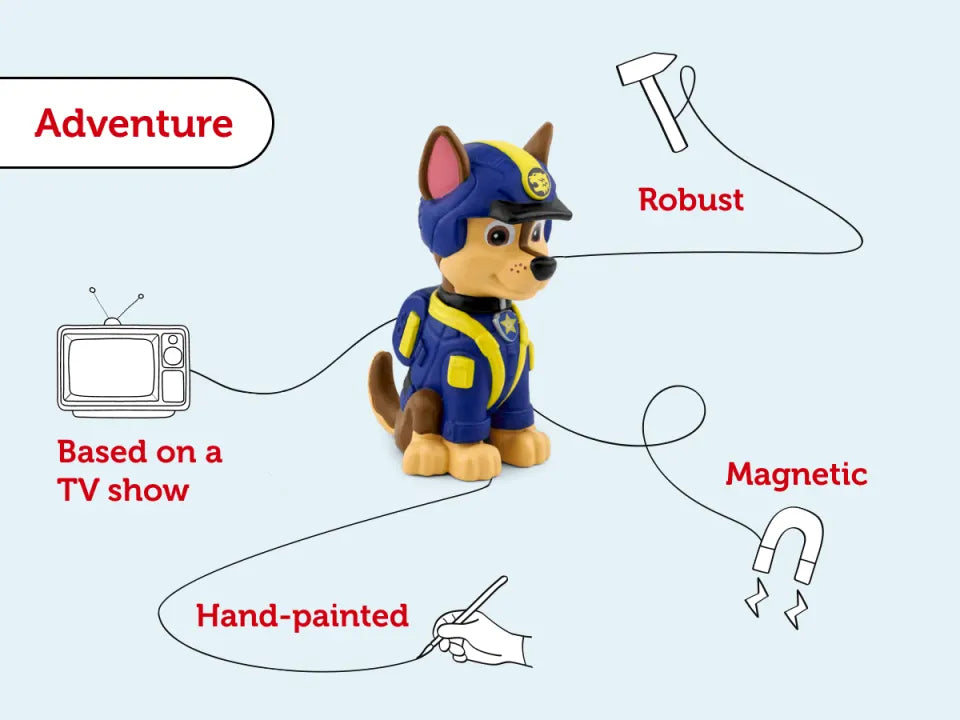 Adventure

Robust

Based on a TV show

Magnetic

Hand-painted