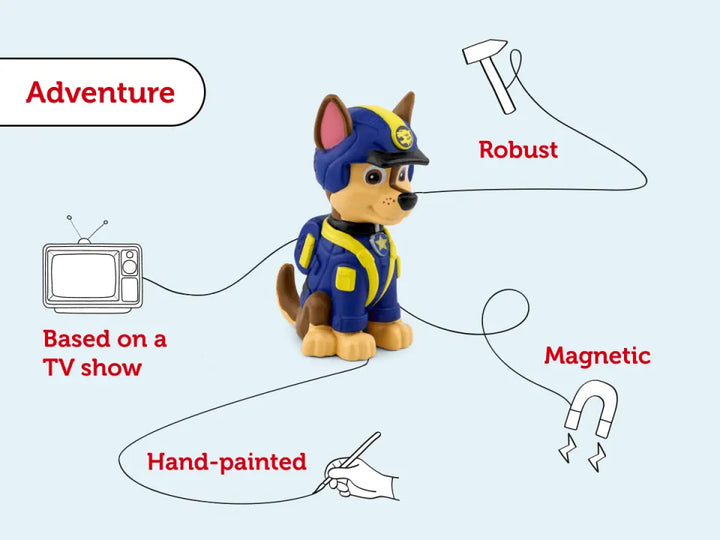 Adventure

Robust

Based on a TV show

Magnetic

Hand-painted